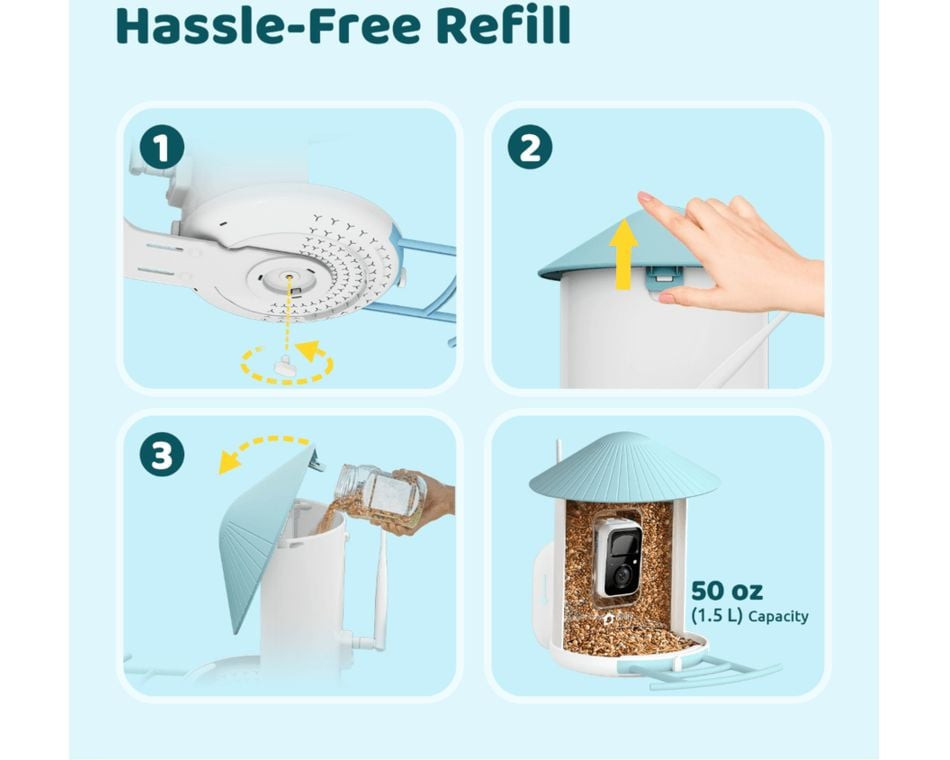 Hassle-Free Refill

1

2

3

50 oz
(1.5 L) Capacity