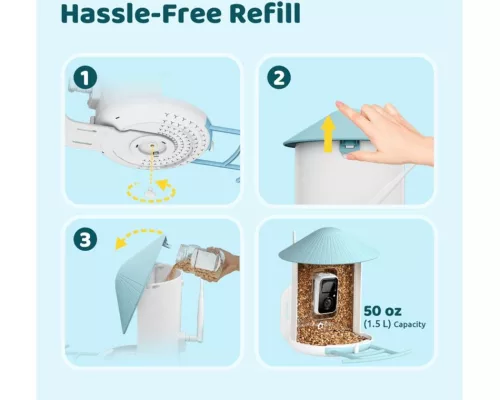 Hassle-Free Refill

1

2

3

50 oz
(1.5 L) Capacity