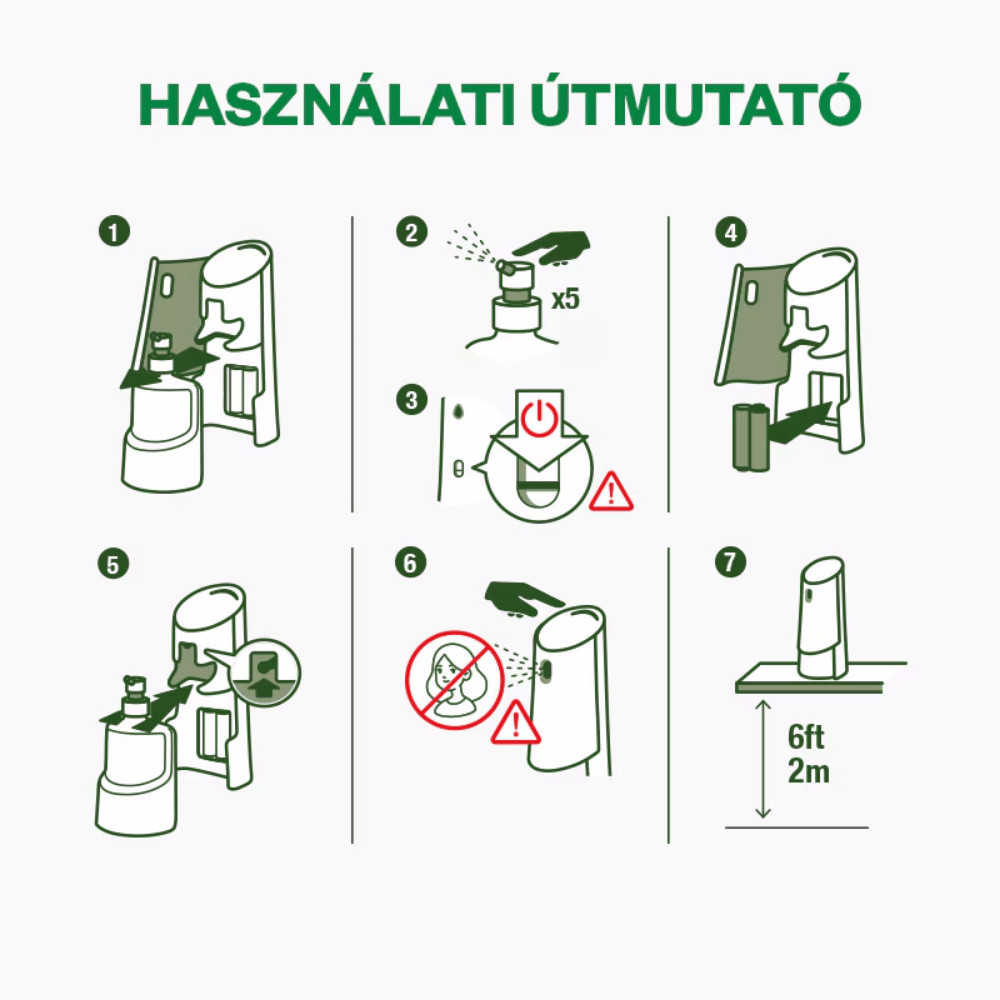 HASZNÁLATI ÚTMUTATÓ

1

2

x5

3

4

5

6

7

6ft
2m