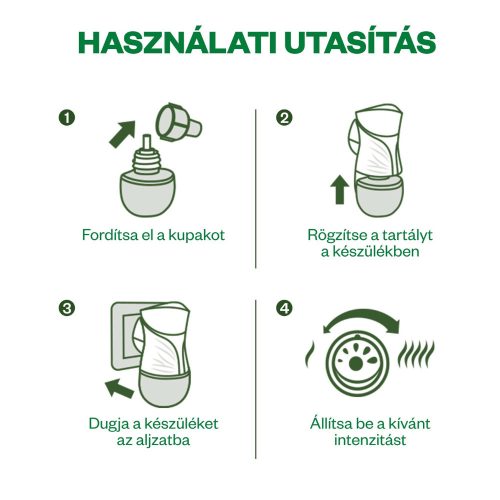 HASZNÁLATI UTASÍTÁS

1

Fordítsa el a kupakot

2

Rögzítse a tartályt a készülékben

3

Dugja a készüléket az aljzatba

4

Állítsa be a kívánt intenzitást