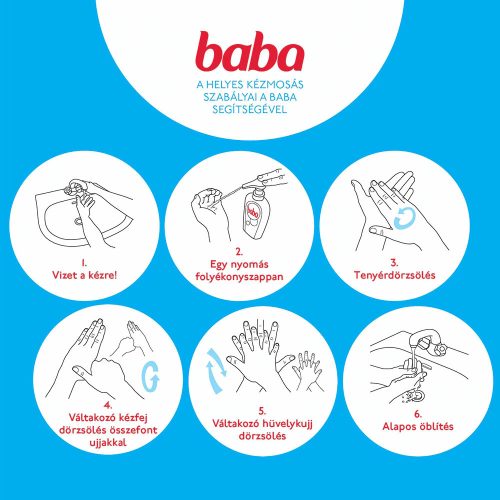 baba

A HELYES KÉZMOSÁS SZABÁLYAI A BABA SEGÍTSÉGÉVEL

baba

1.
Vizet a kézre!

2.
Egy nyomás folyékonyszappan

3.
Tenyérdörzsölés

4.
Váltakozó kézfej dörzsölés összefont ujjakkal

5.
Váltakozó hüvelykujj dörzsölés

6.
Alapos öblítés