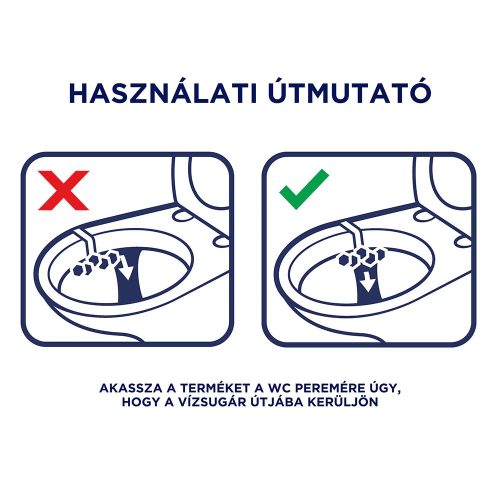 HASZNÁLATI ÚTMUTATÓ

AKASSZA A TERMÉKET A WC PEREMÉRE ÚGY, HOGY A VÍZSUGÁR ÚTJÁBA KERÜLJÖN