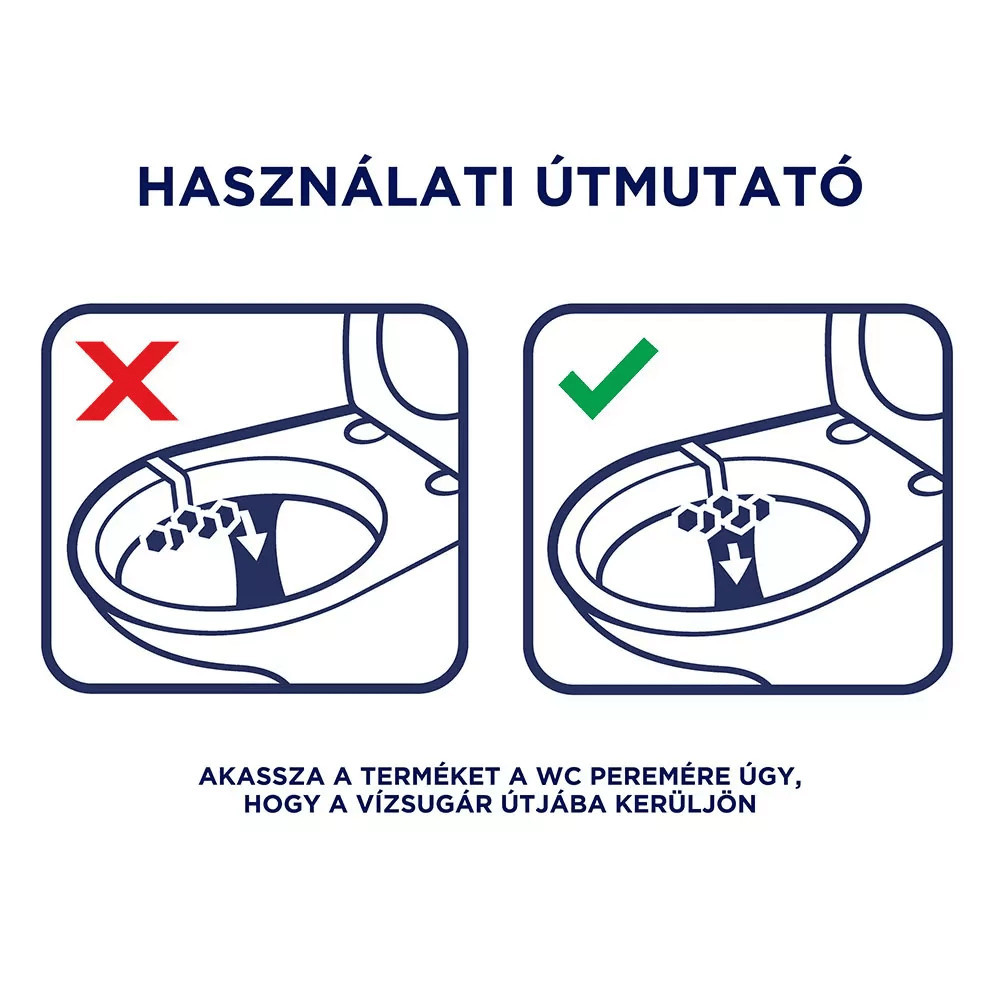 HASZNÁLATI ÚTMUTATÓ

AKASSZA A TERMÉKET A WC PEREMÉRE ÚGY, HOGY A VÍZSUGÁR ÚTJÁBA KERÜLJÖN