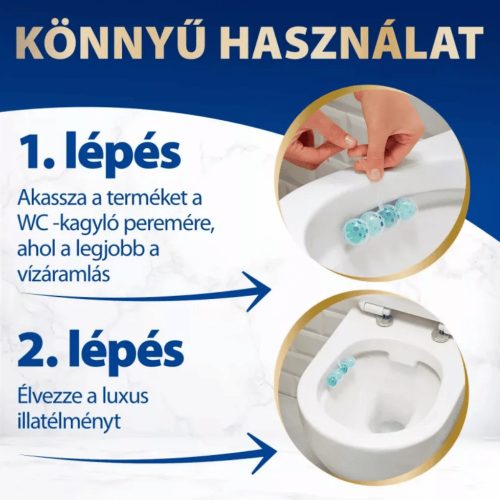 KÖNNYŰ HASZNÁLAT

1. lépés

Akassza a terméket a WC -kagyló peremére, ahol a legjobb a vízáramlás

2. lépés

Élvezze a luxus illatélményt