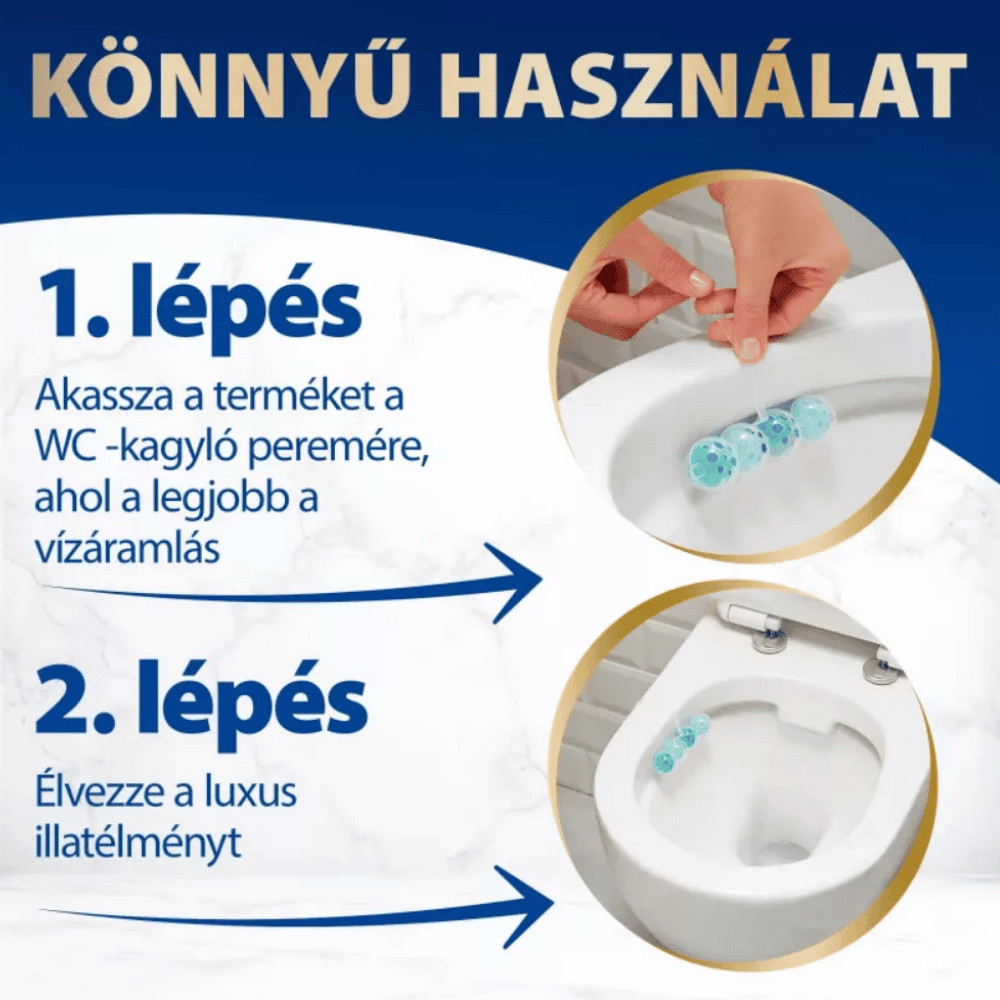 KÖNNYŰ HASZNÁLAT

1. lépés

Akassza a terméket a WC -kagyló peremére, ahol a legjobb a vízáramlás

2. lépés

Élvezze a luxus illatélményt