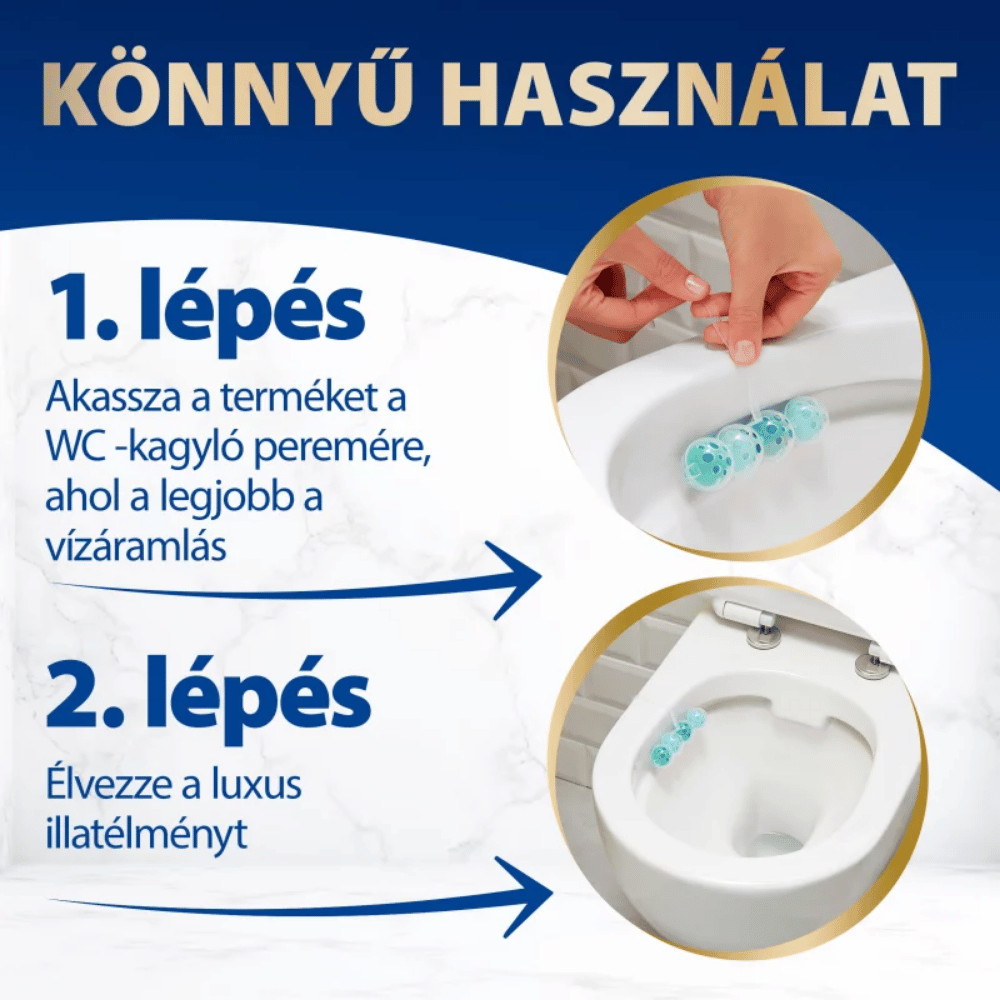 KÖNNYŰ HASZNÁLAT

1. lépés

Akassza a terméket a WC -kagyló peremére, ahol a legjobb a vízáramlás

2. lépés

Élvezze a luxus illatélményt