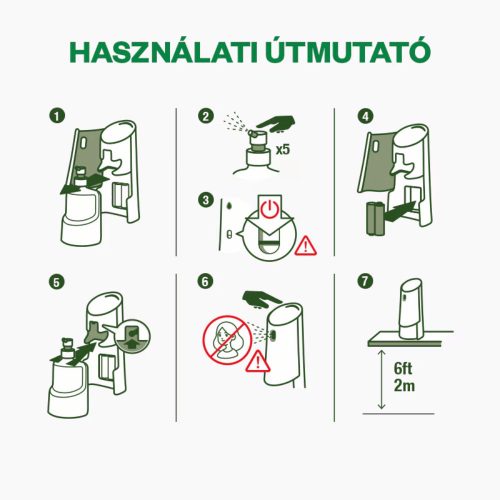 HASZNÁLATI ÚTMUTATÓ

1

2

x5

3

4

5

6

7

6ft
2m