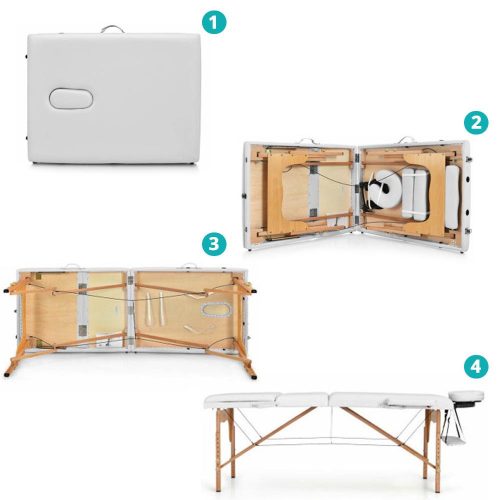 1

2

3

4