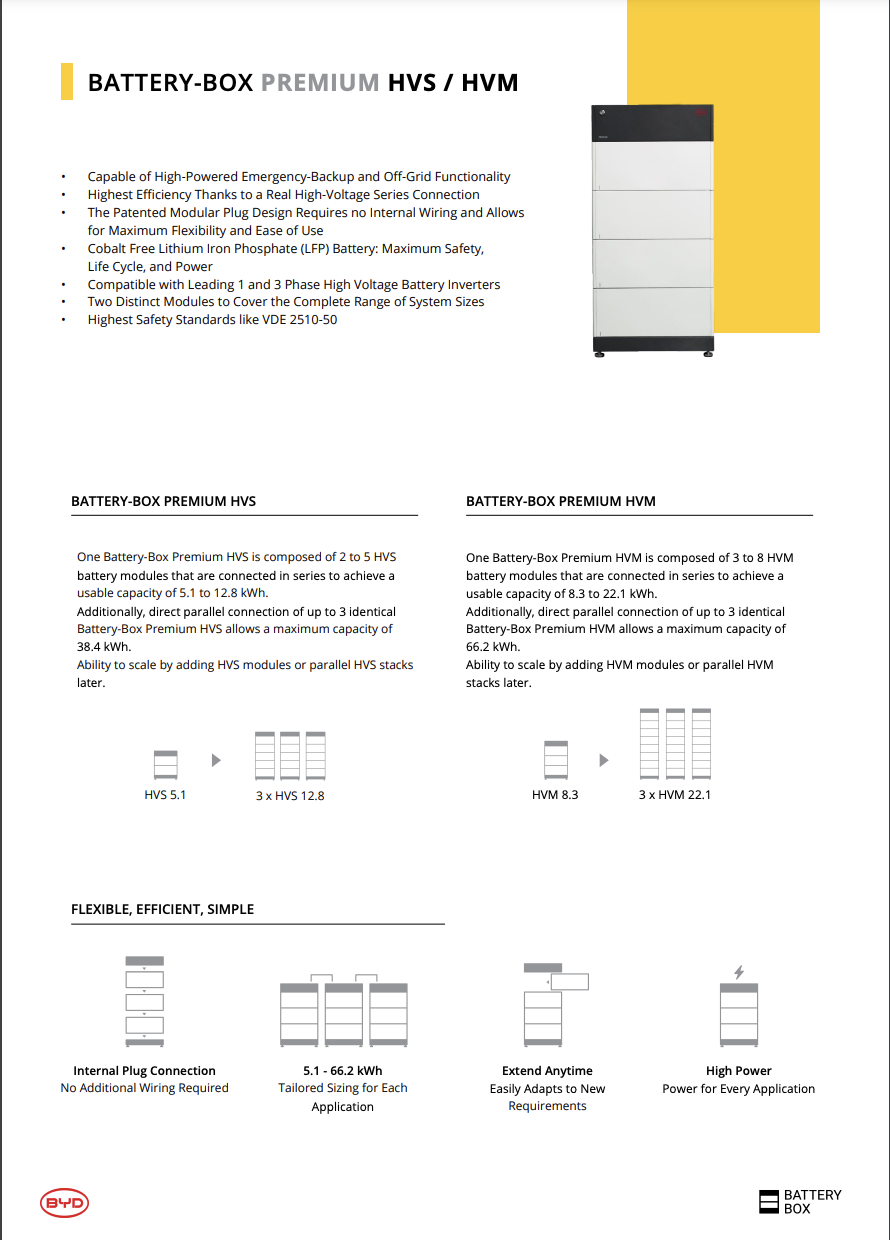 BATTERY-BOX PREMIUM HVS / HVM

• Capable of High-Powered Emergency-Backup and Off-Grid Functionality
• Highest Efficiency Thanks to a Real High-Voltage Series Connection
• The Patented Modular Plug Design Requires no Internal Wiring and Allows for Maximum Flexibility and Ease of Use
• Cobalt Free Lithium Iron Phosphate (LFP) Battery: Maximum Safety, Life Cycle, and Power
• Compatible with Leading 1 and 3 Phase High Voltage Battery Inverters
• Two Distinct Modules to Cover the Complete Range of System Sizes
• Highest Safety Standards like VDE 2510-50

BATTERY-BOX PREMIUM HVS

One Battery-Box Premium HVS is composed of 2 to 5 HVS battery modules that are connected in series to achieve a usable capacity of 5.1 to 12.8 kWh.
Additionally, direct parallel connection of up to 3 identical Battery-Box Premium HVS allows a maximum capacity of 38.4 kWh.
Ability to scale by adding HVS modules or parallel HVS stacks later.

HVS 5.1
3 x HVS 12.8

BATTERY-BOX PREMIUM HVM

One Battery-Box Premium HVM is composed of 3 to 8 HVM battery modules that are connected in series to achieve a usable capacity of 8.3 to 22.1 kWh.
Additionally, direct parallel connection of up to 3 identical Battery-Box Premium HVM allows a maximum capacity of 66.2 kWh.
Ability to scale by adding HVM modules or parallel HVM stacks later.

HVM 8.3
3 x HVM 22.1

FLEXIBLE, EFFICIENT, SIMPLE

Internal Plug Connection
No Additional Wiring Required

5.1 - 66.2 kWh
Tailored Sizing for Each Application

Extend Anytime
Easily Adapts to New Requirements

High Power
Power for Every Application

BYD

BATTERY BOX